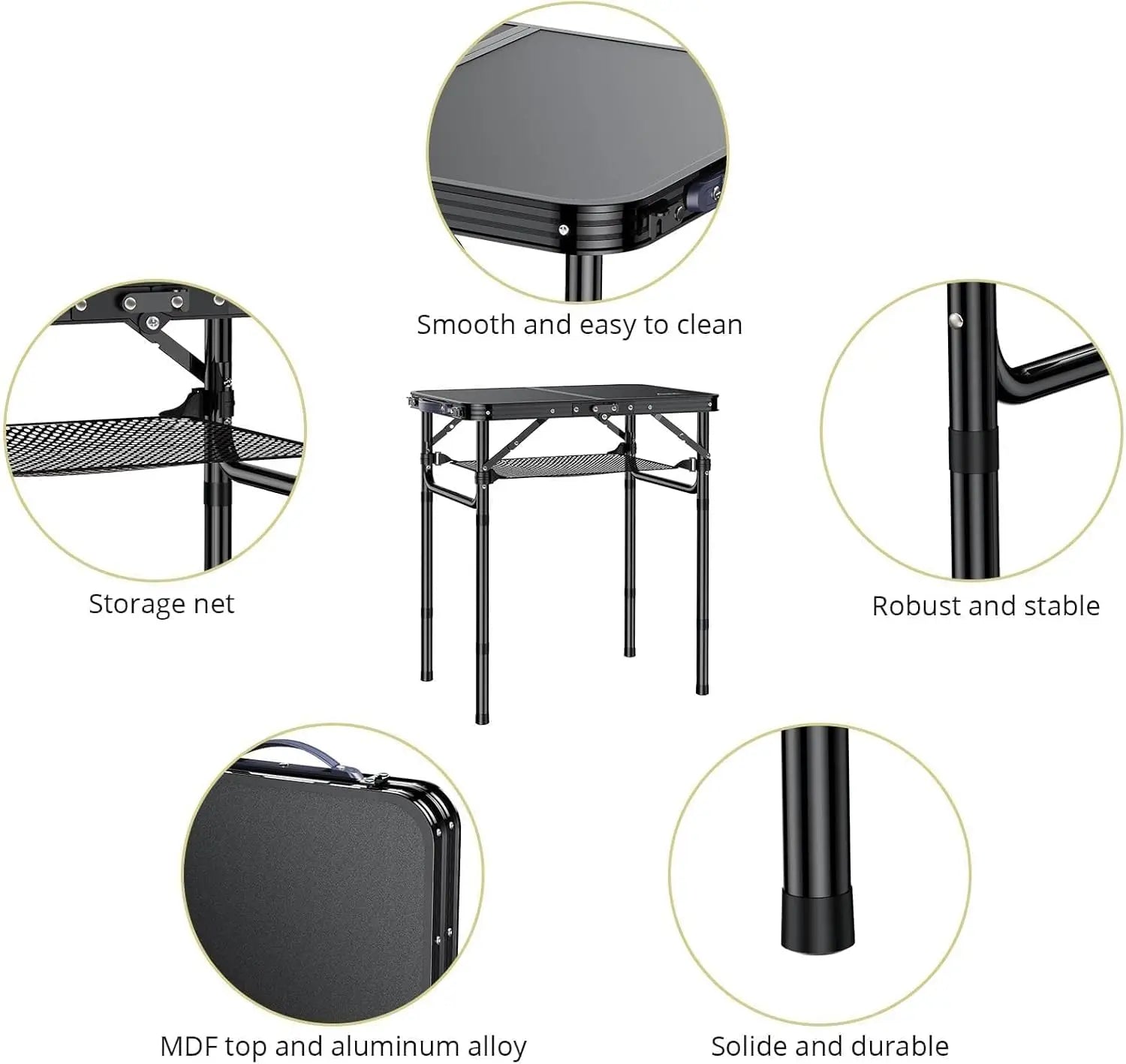 Smooth and easy to clean

Storage net

Robust and stable

MDF top and aluminum alloy

Solide and durable