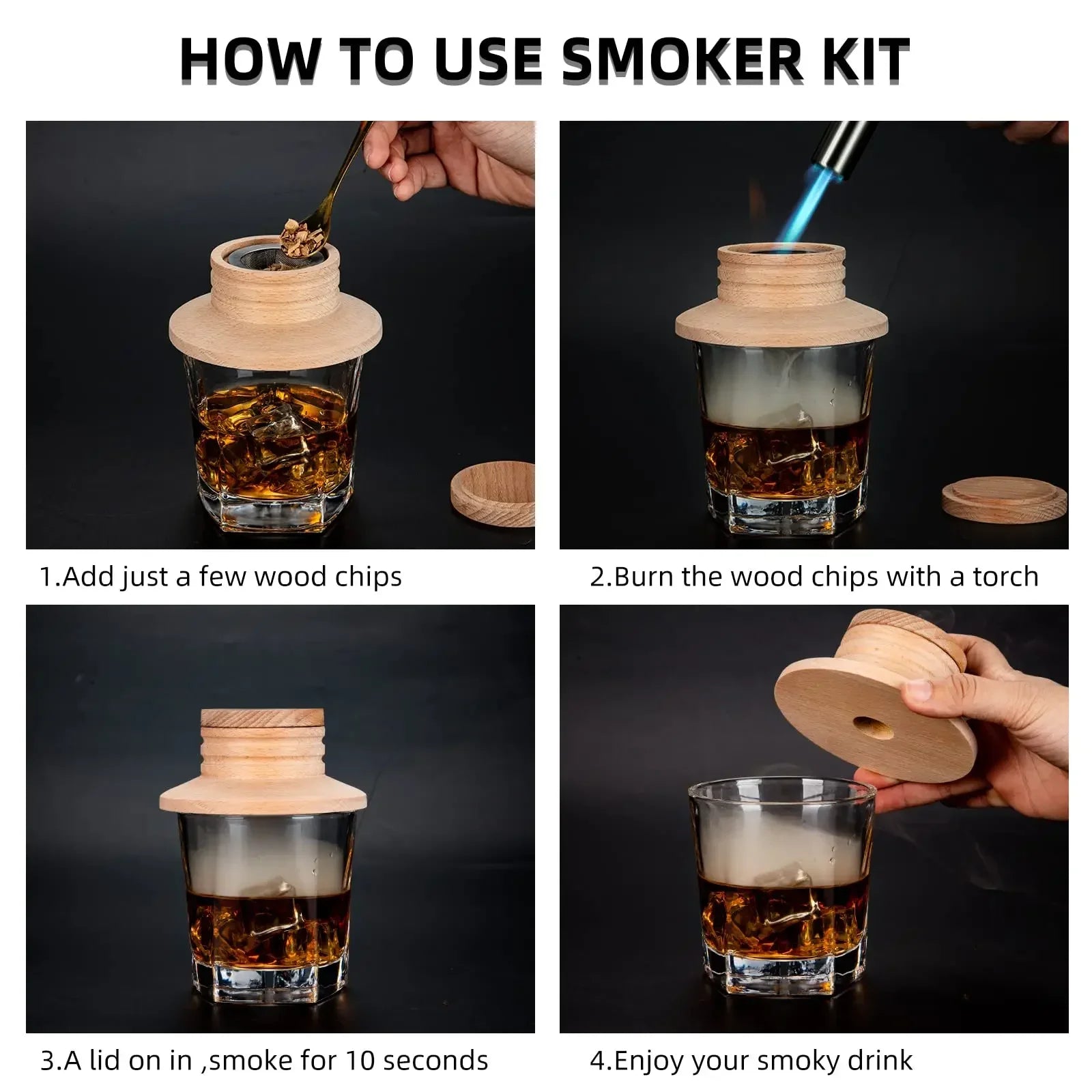 HOW TO USE SMOKER KIT

1.Add just a few wood chips

2.Burn the wood chips with a torch

3.A lid on in ,smoke for 10 seconds

4.Enjoy your smoky drink